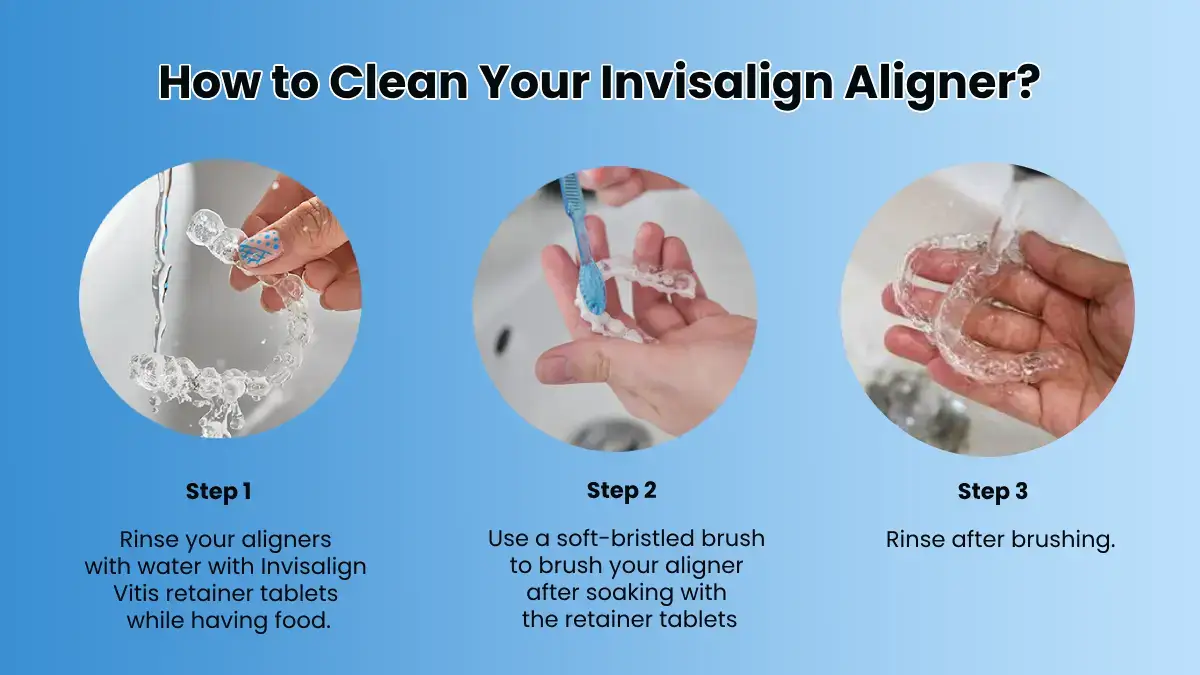 How to Clean Your Invisalign Aligner?

Step 1

Rinse your aligners with water with Invisalign Vitis retainer tablets while having food.

Step 2

Use a soft-bristled brush to brush your aligner after soaking with the retainer tablets

Step 3

Rinse after brushing.